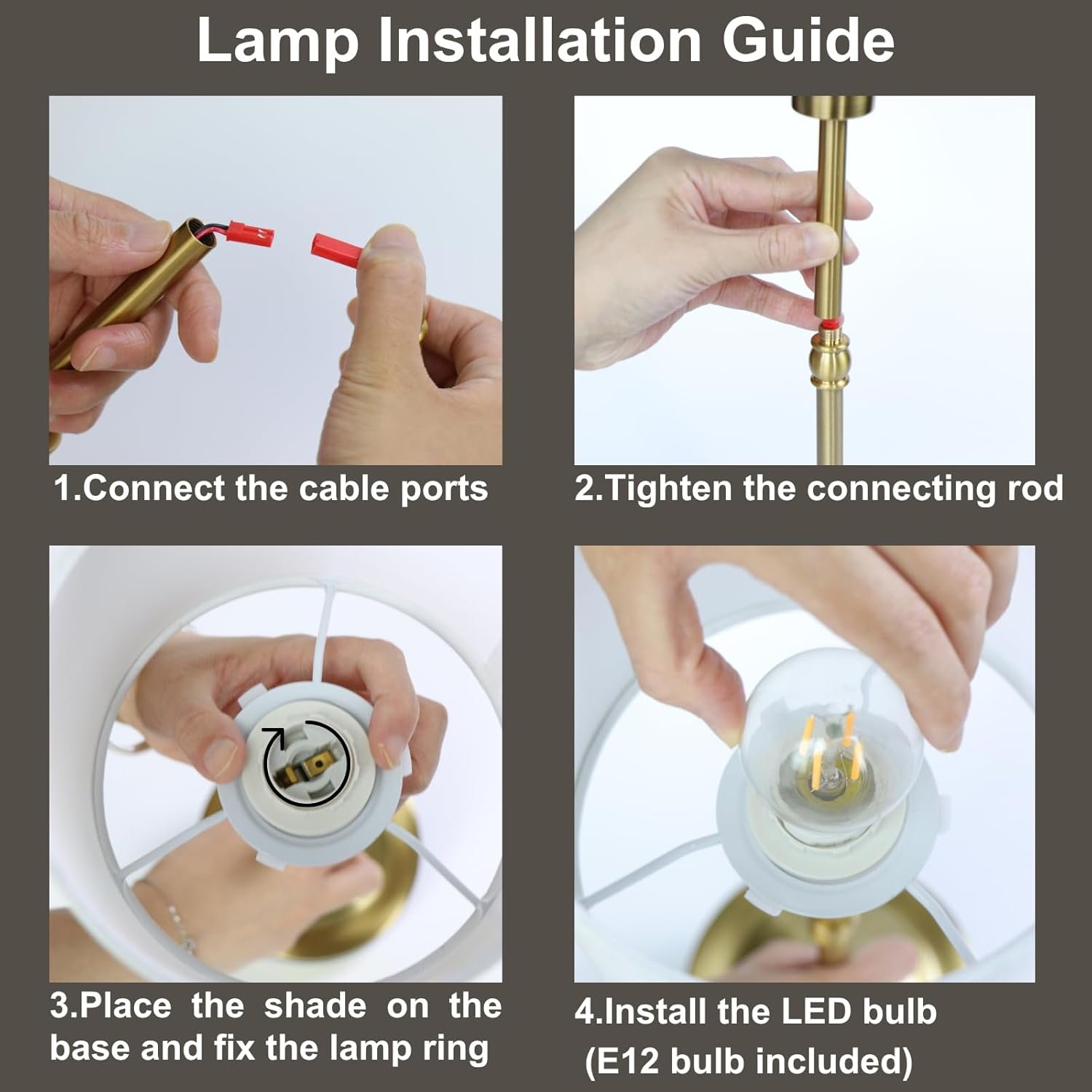 Lamp Installation Guide

1.Connect the cable ports

2.Tighten the connecting rod

3.Place the shade on the base and fix the lamp ring

4.Install the LED bulb (E12 bulb included)