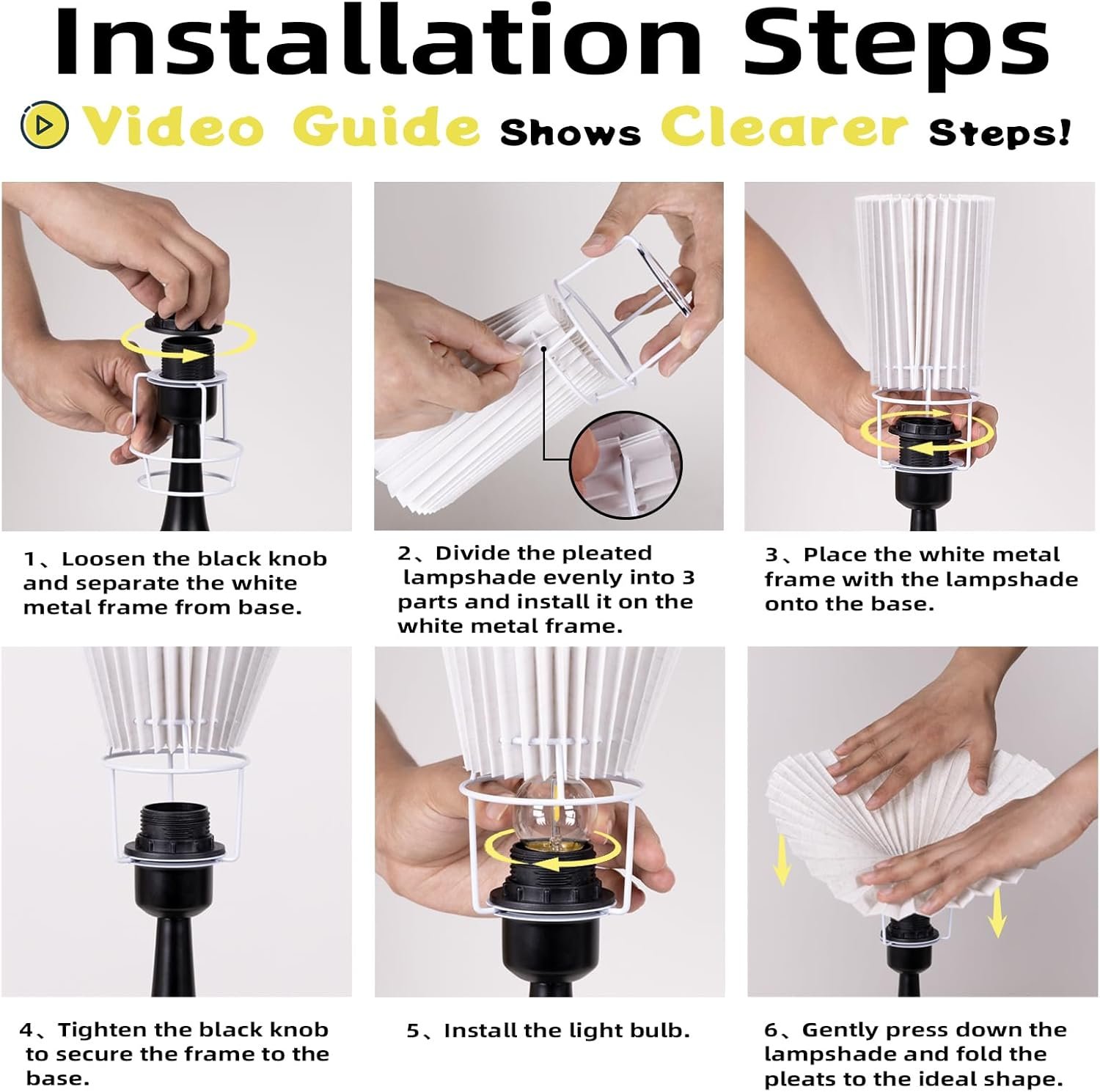 Installation Steps

Video Guide Shows Clearer Steps!

1、Loosen the black knob and separate the white metal frame from base.

2、Divide the pleated lampshade evenly into 3 parts and install it on the white metal frame.

3、Place the white metal frame with the lampshade onto the base.

4、Tighten the black knob to secure the frame to the base.

5、Install the light bulb.

6、Gently press down the lampshade and fold the pleats to the ideal shape.