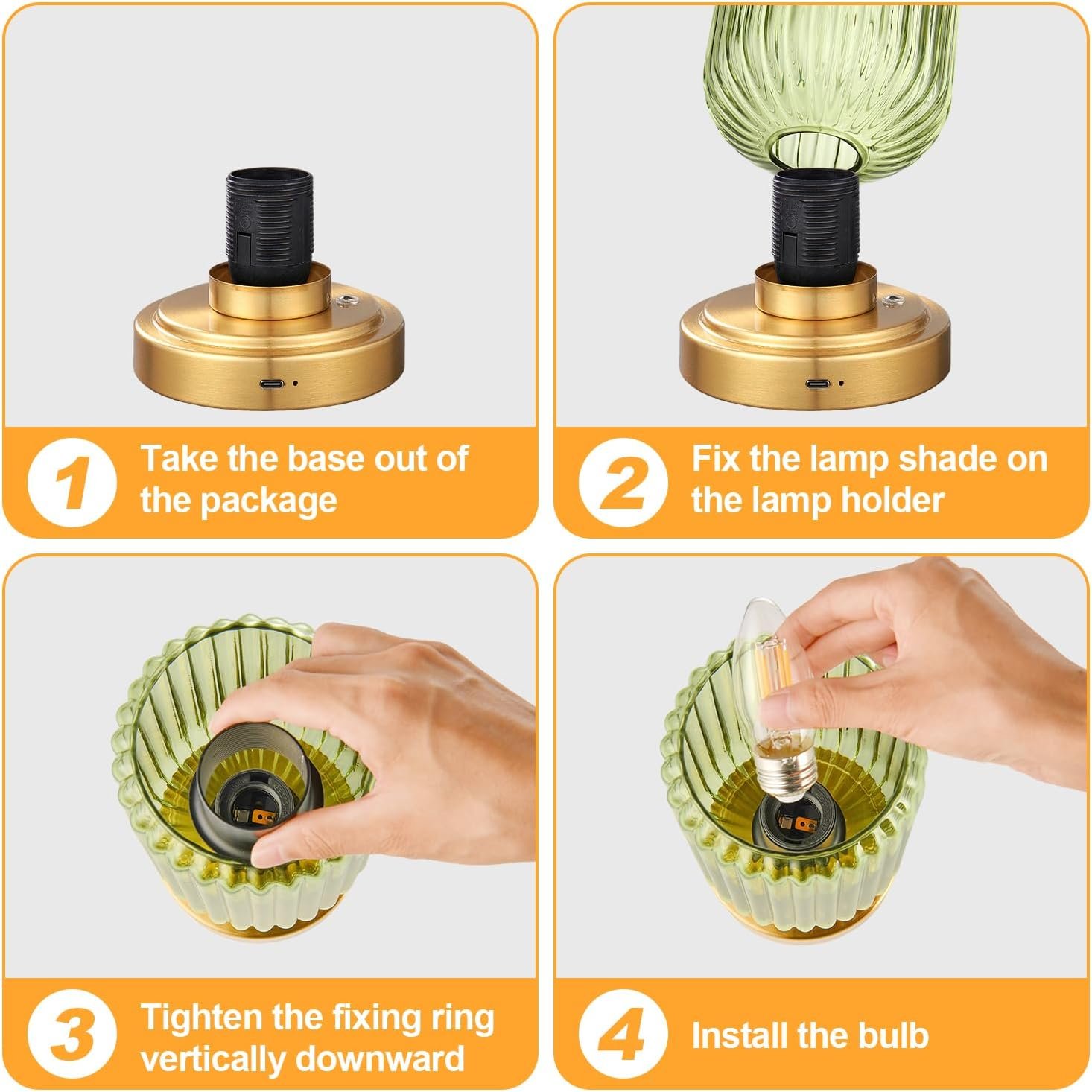 1 Take the base out of the package

2 Fix the lamp shade on the lamp holder

3 Tighten the fixing ring vertically downward

4 Install the bulb