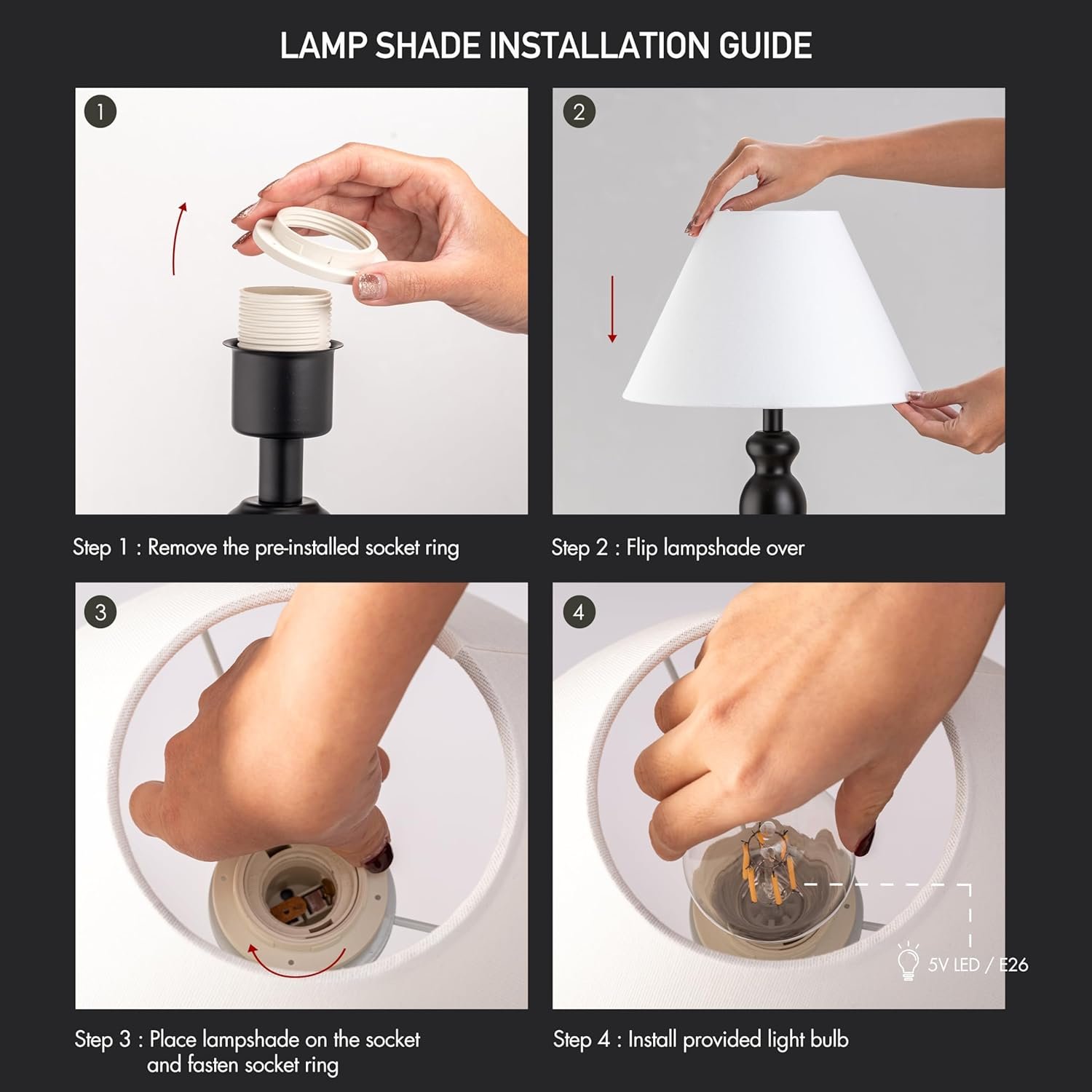 LAMP SHADE INSTALLATION GUIDE

1

Step 1 : Remove the pre-installed socket ring

2

Step 2 : Flip lampshade over

3

Step 3 : Place lampshade on the socket and fasten socket ring

4

5V LED / E26

Step 4 : Install provided light bulb