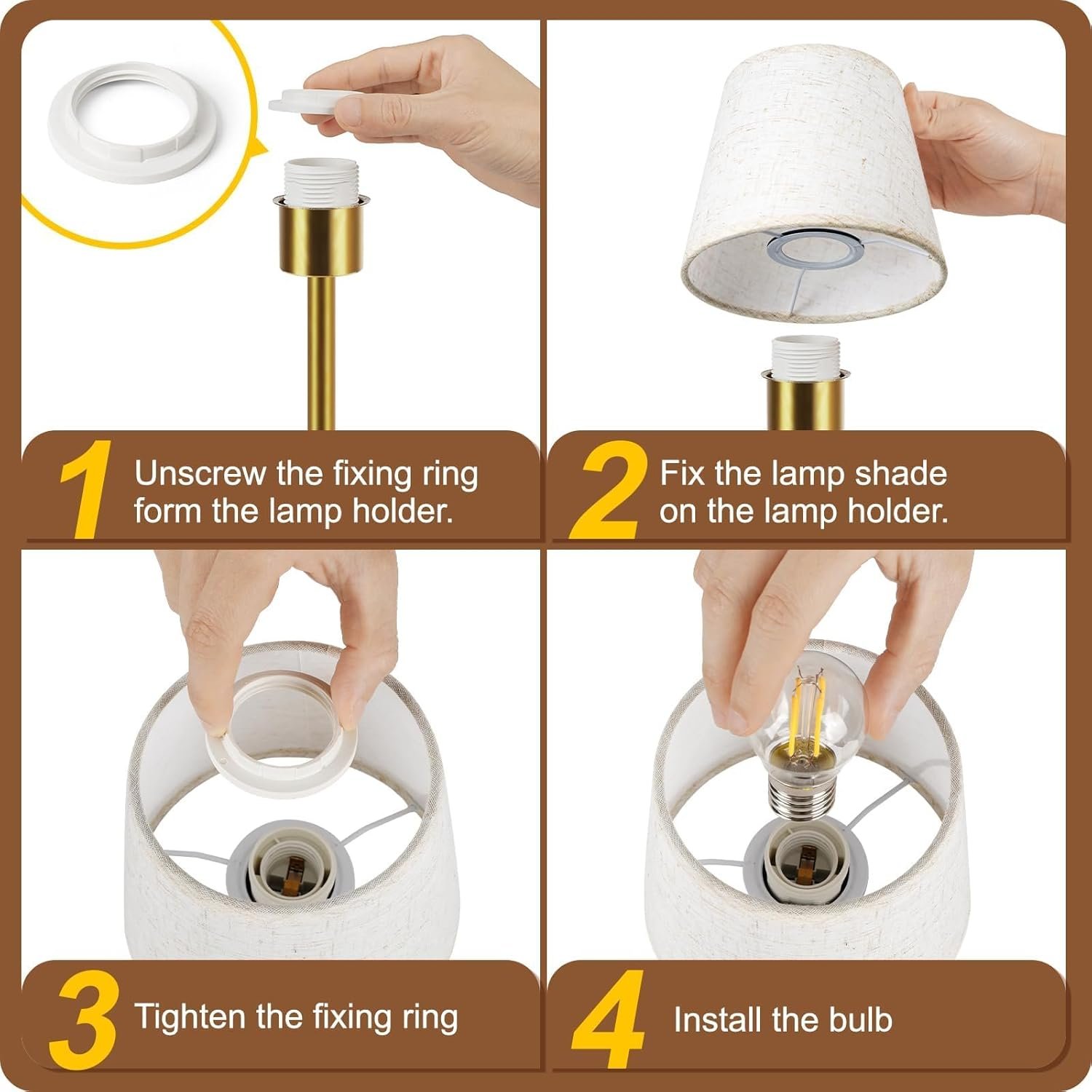 1 Unscrew the fixing ring form the lamp holder.

2 Fix the lamp shade on the lamp holder.

3 Tighten the fixing ring

4 Install the bulb