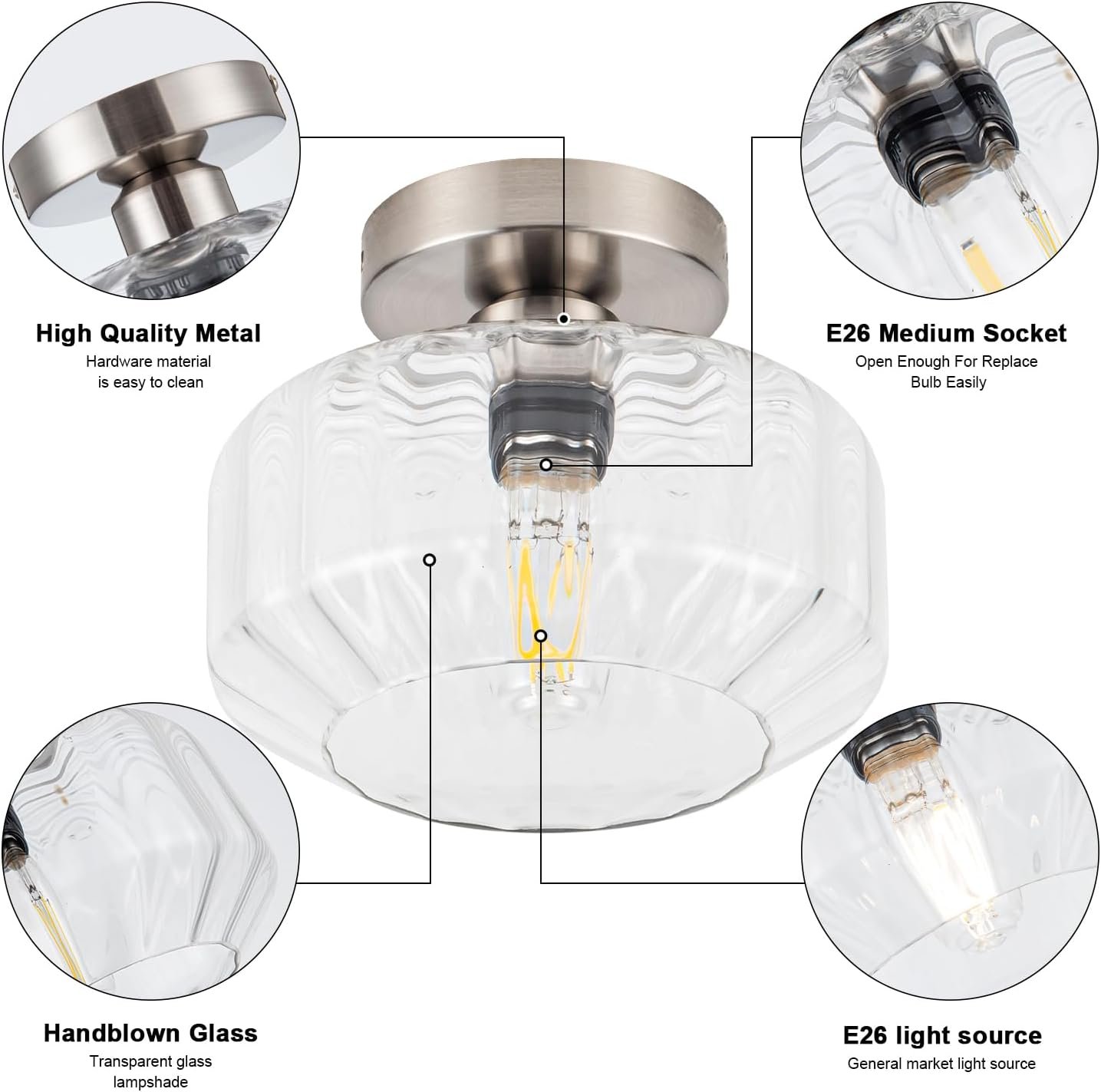 High Quality Metal
Hardware material is easy to clean

E26 Medium Socket
Open Enough For Replace Bulb Easily

Handblown Glass
Transparent glass lampshade

E26 light source
General market light source