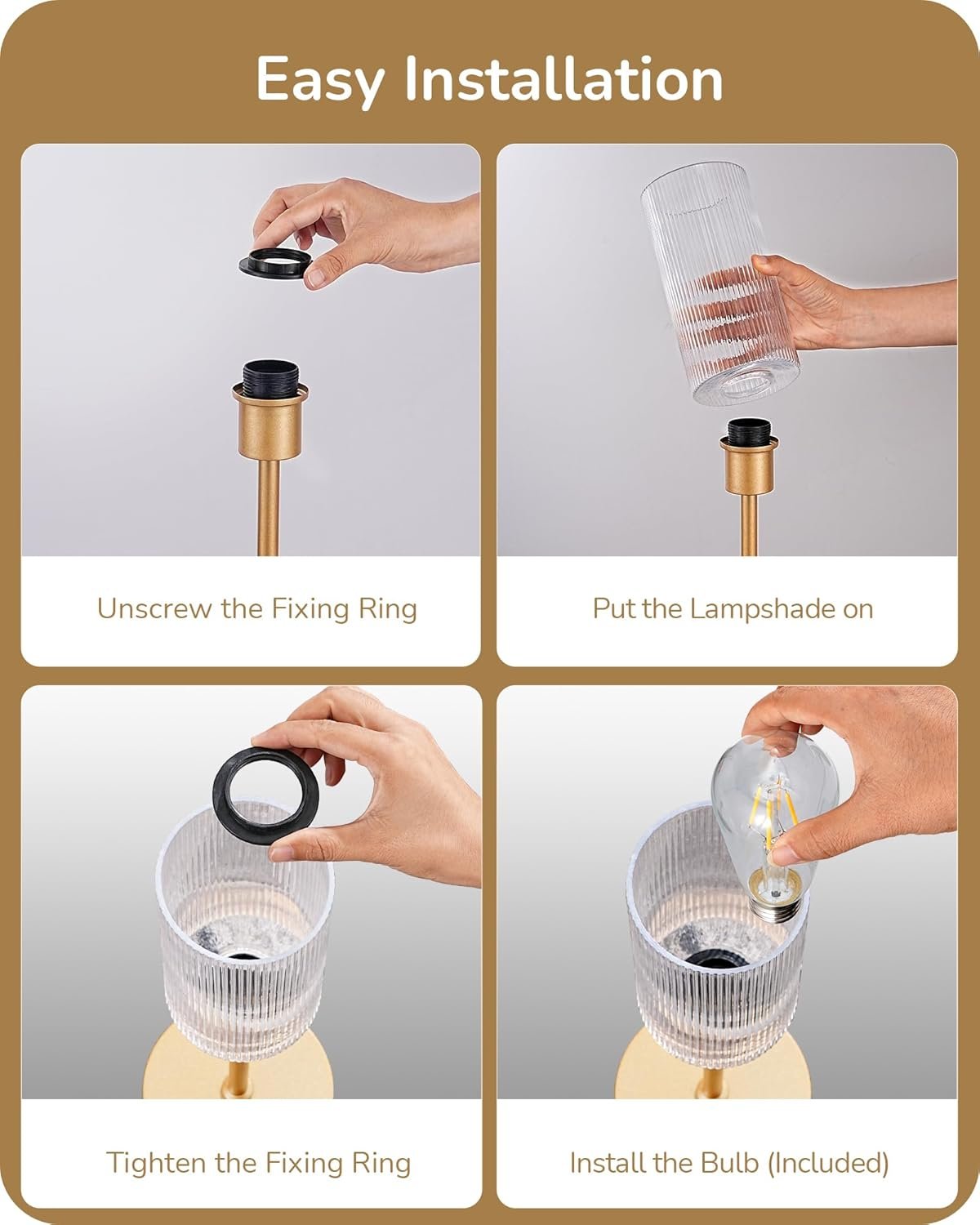 Easy Installation

Unscrew the Fixing Ring

Put the Lampshade on

Tighten the Fixing Ring

Install the Bulb (Included)