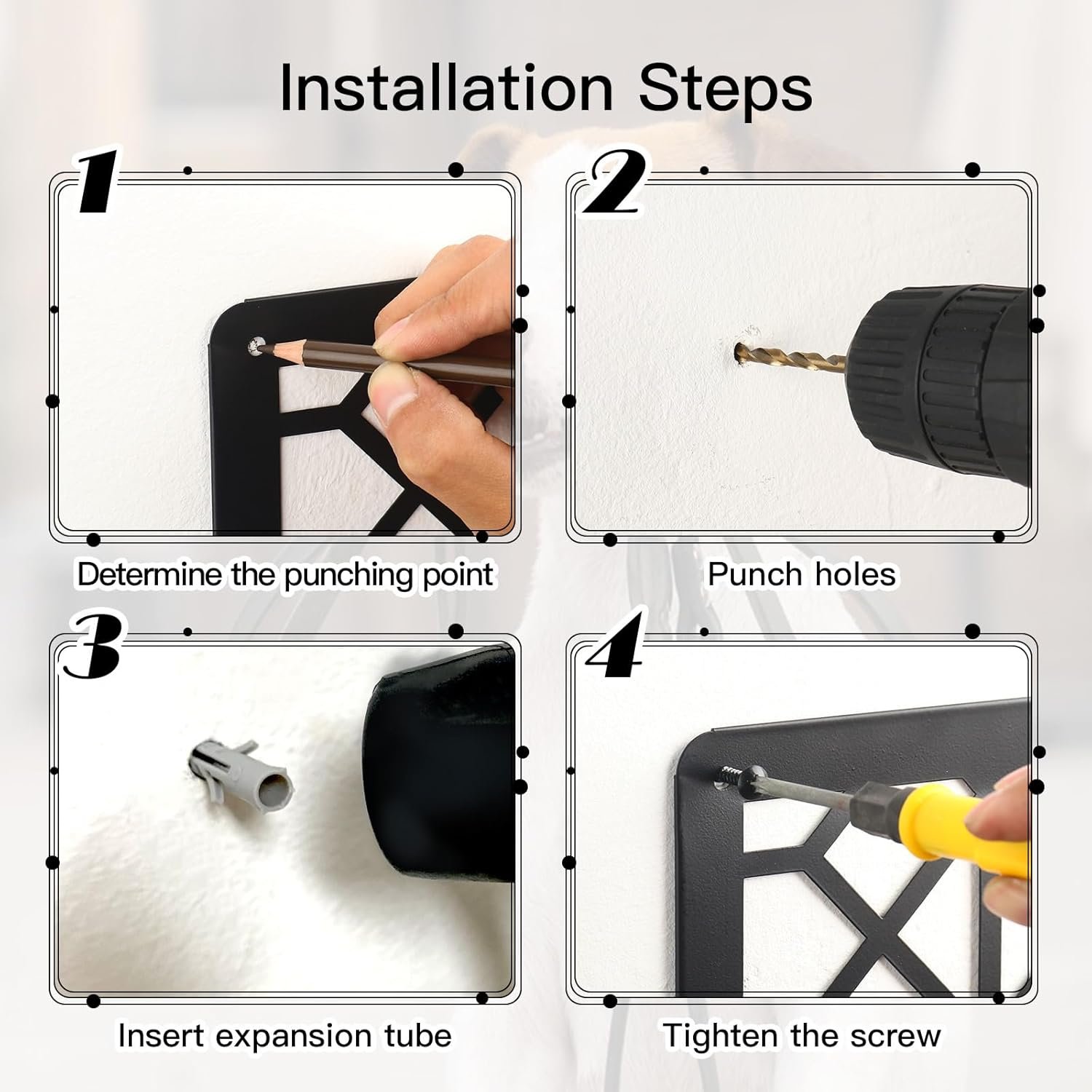 Installation Steps

1

Determine the punching point

2

Punch holes

3

Insert expansion tube

4

Tighten the screw