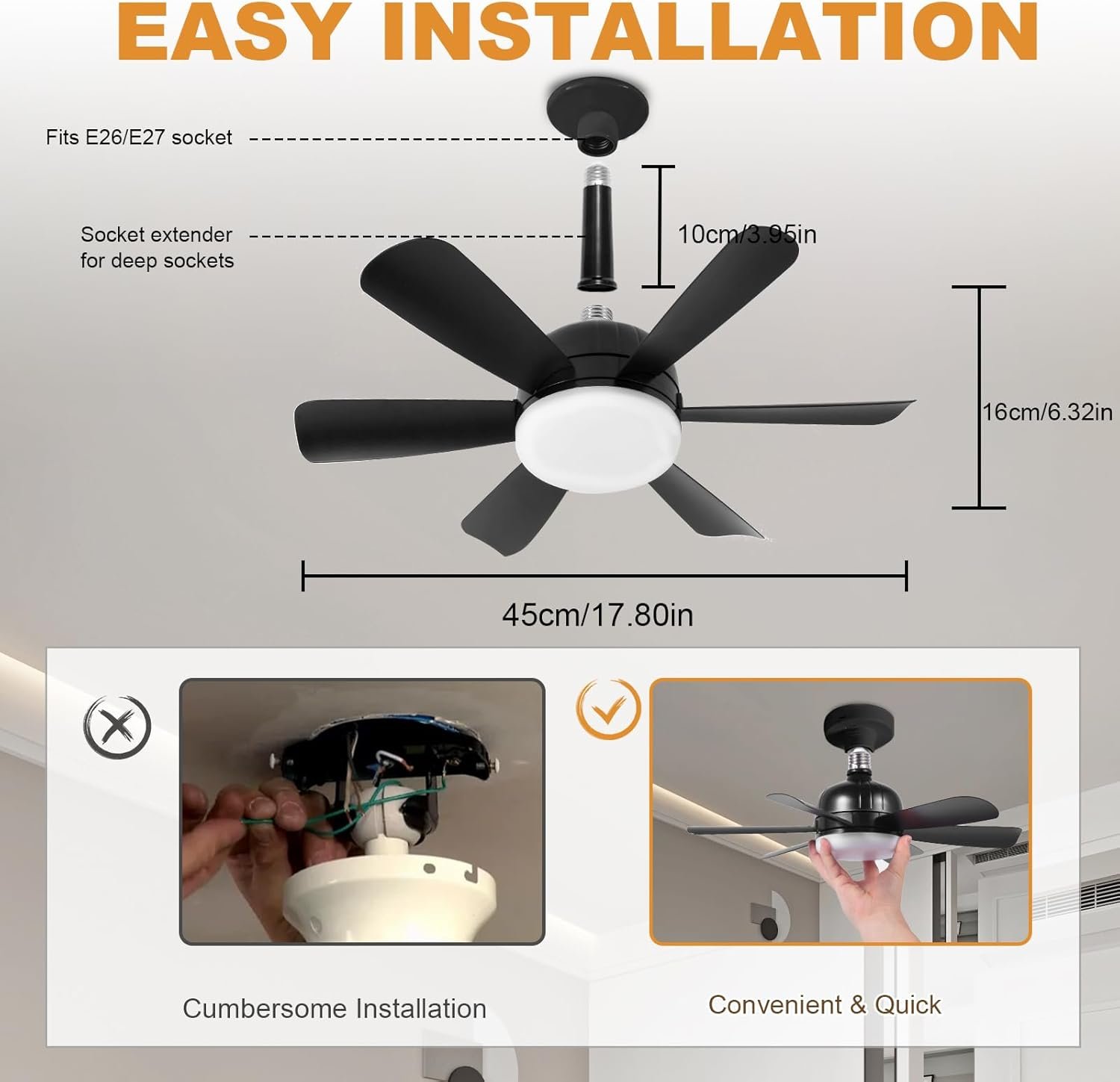 EASY INSTALLATION

Fits E26/E27 socket

Socket extender for deep sockets

10cm/3.95in

16cm/6.32in

45cm/17.80in

Cumbersome Installation

Convenient & Quick