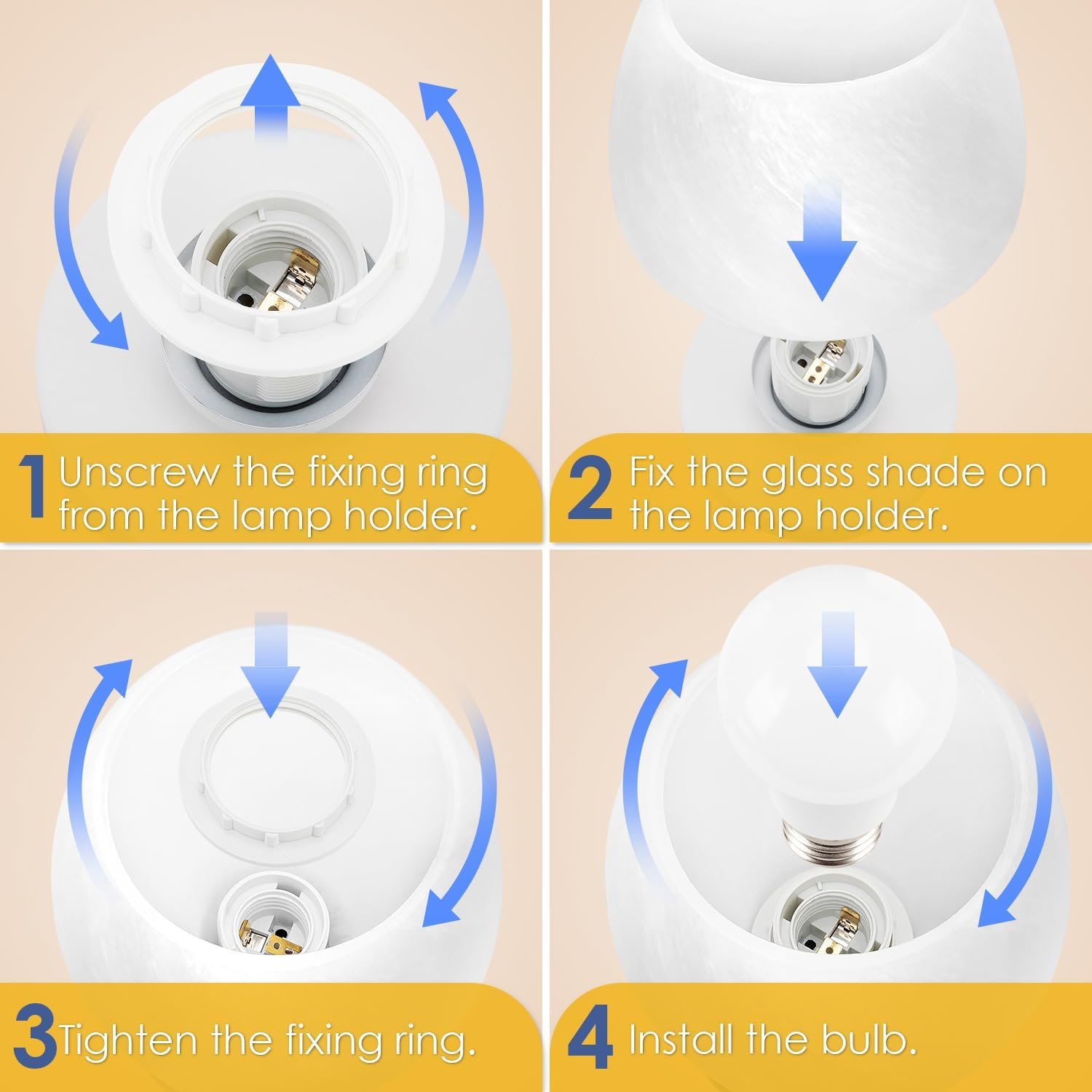 1 Unscrew the fixing ring from the lamp holder.

2 Fix the glass shade on the lamp holder.

3 Tighten the fixing ring.

4 Install the bulb.