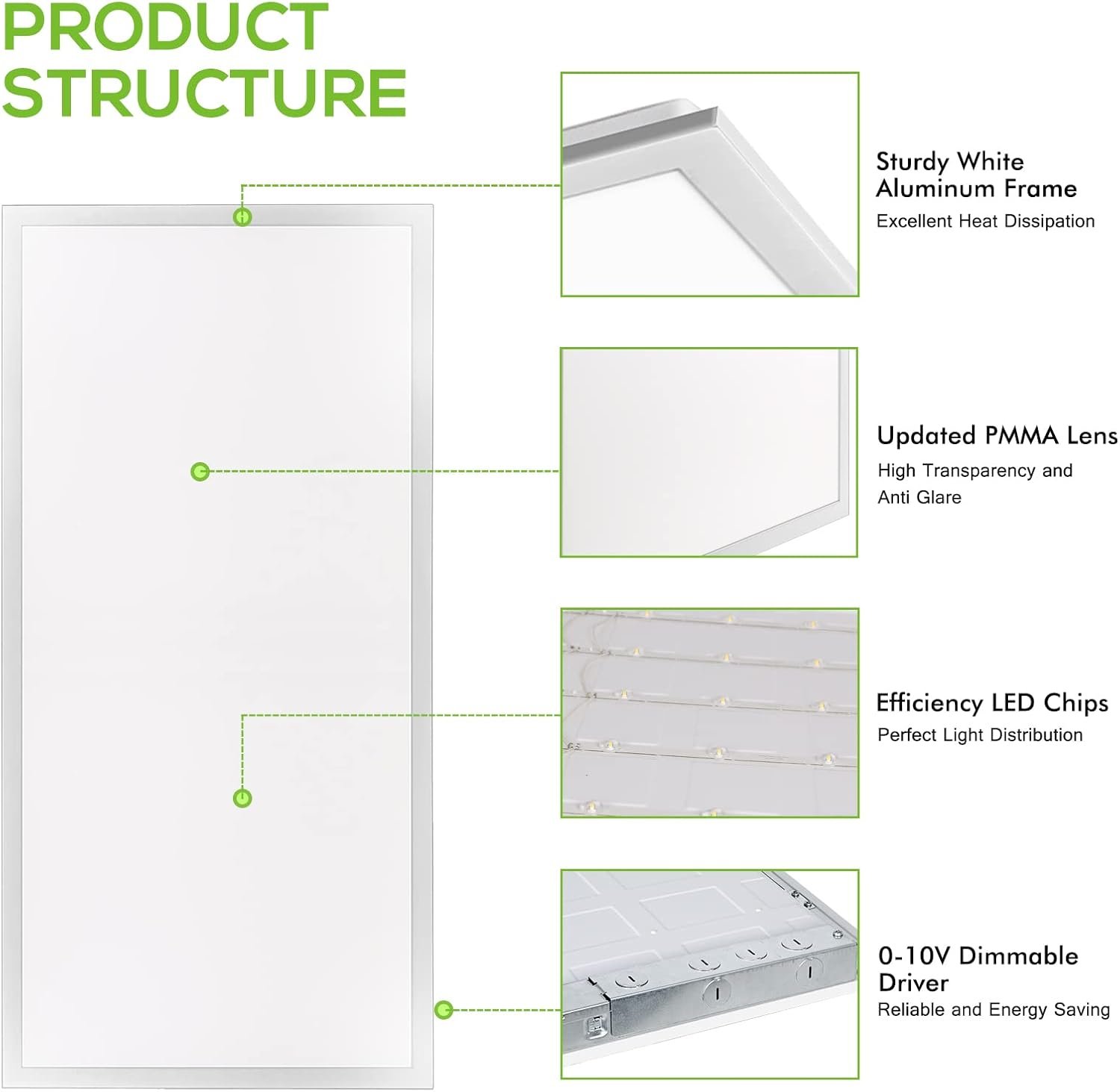 PRODUCT STRUCTURE

Sturdy White Aluminum Frame

Excellent Heat Dissipation

Updated PMMA Lens

High Transparency and Anti Glare

Efficiency LED Chips

Perfect Light Distribution

0-10V Dimmable Driver

Reliable and Energy Saving