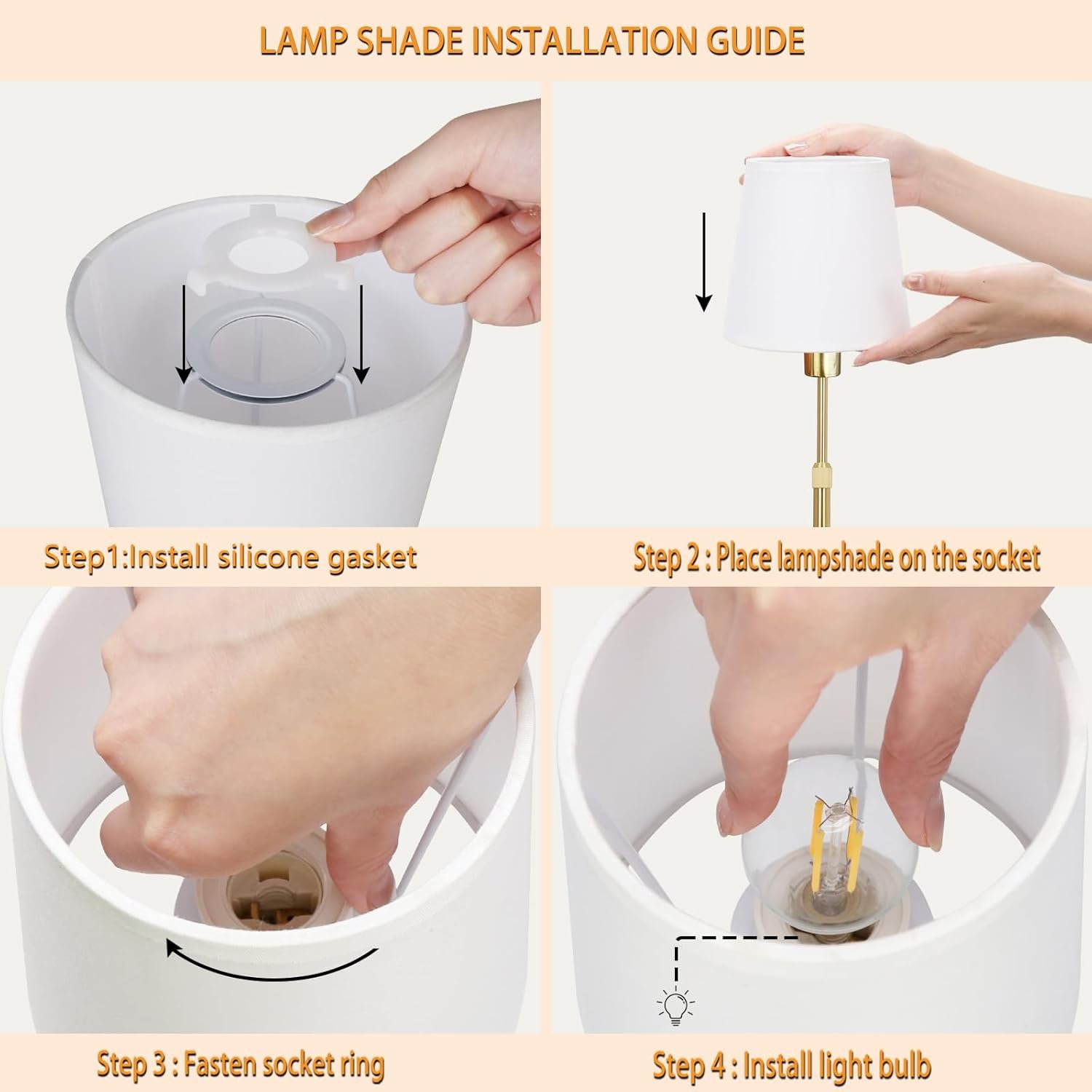 LAMP SHADE INSTALLATION GUIDE

Step1:Install silicone gasket

Step 2 : Place lampshade on the socket

Step 3 : Fasten socket ring

Step 4 : Install light bulb