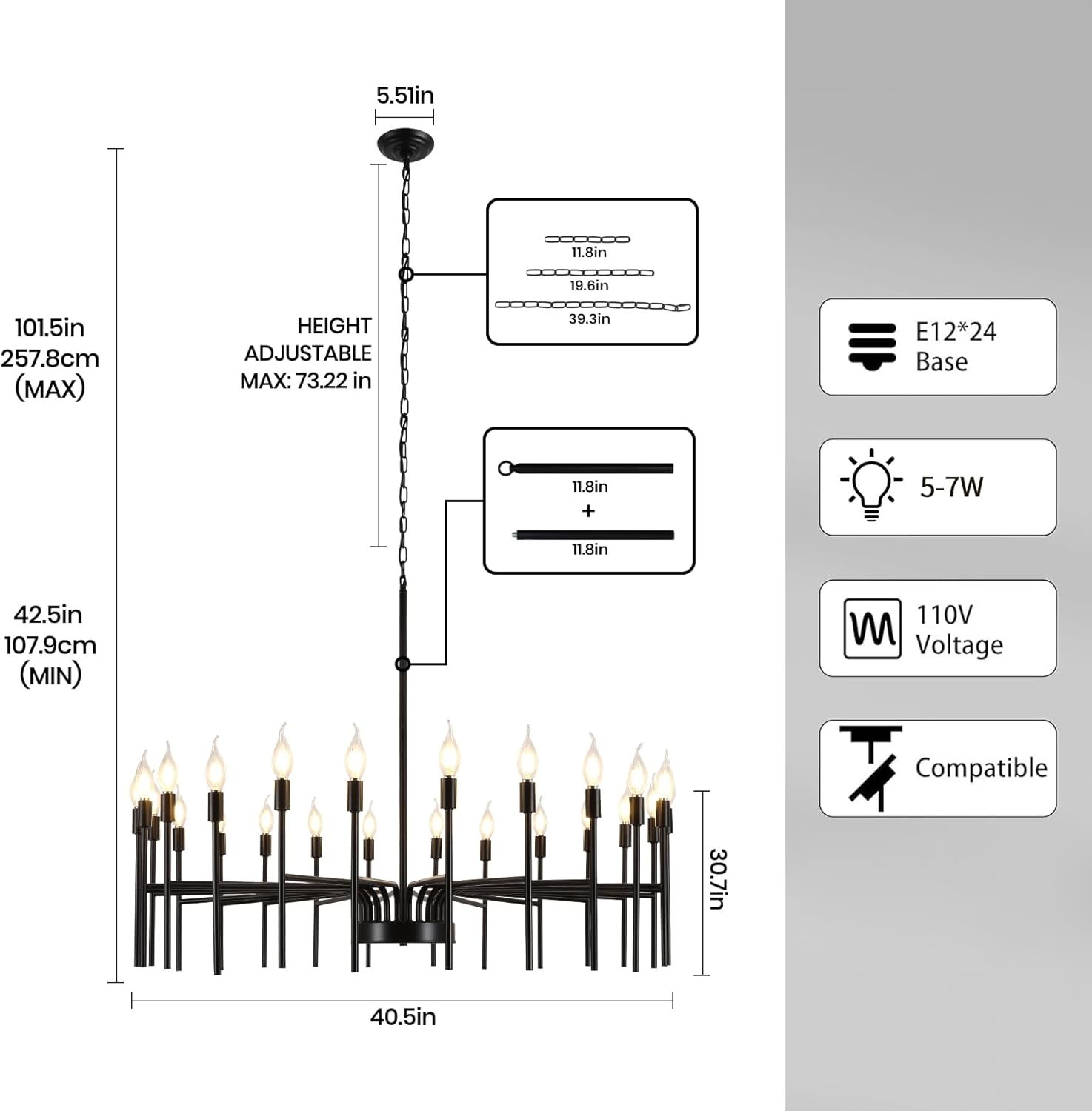 5.51in

101.5in
257.8cm
(MAX)

HEIGHT
ADJUSTABLE
MAX: 73.22 in

11.8in
19.6in
39.3in

11.8in
+
11.8in

42.5in
107.9cm
(MIN)

30.7in

40.5in

E12*24
Base

5-7W

110V
Voltage

Compatible