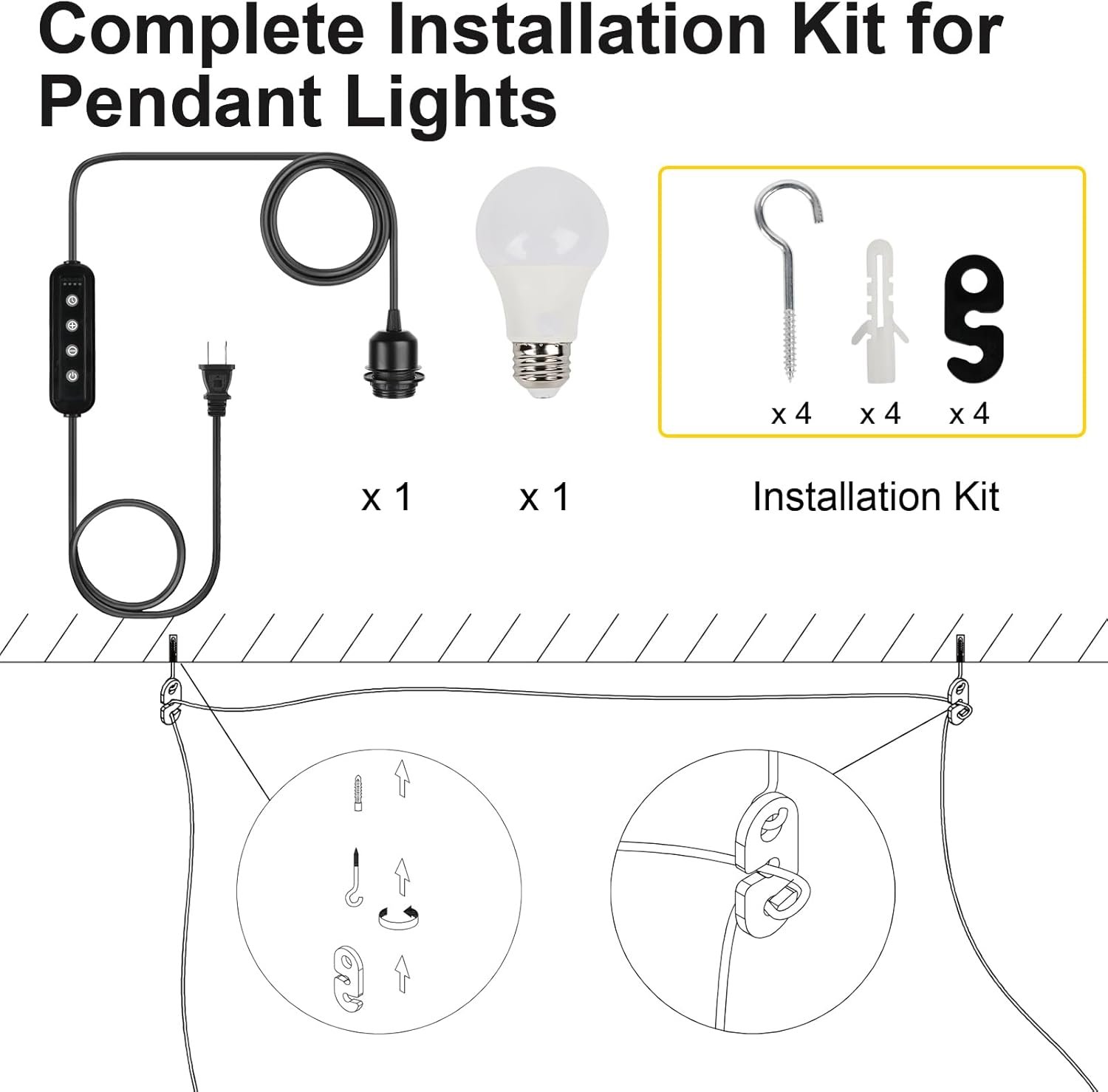 Complete Installation Kit for Pendant Lights

x 4 x 4 x 4

x 1 x 1

Installation Kit