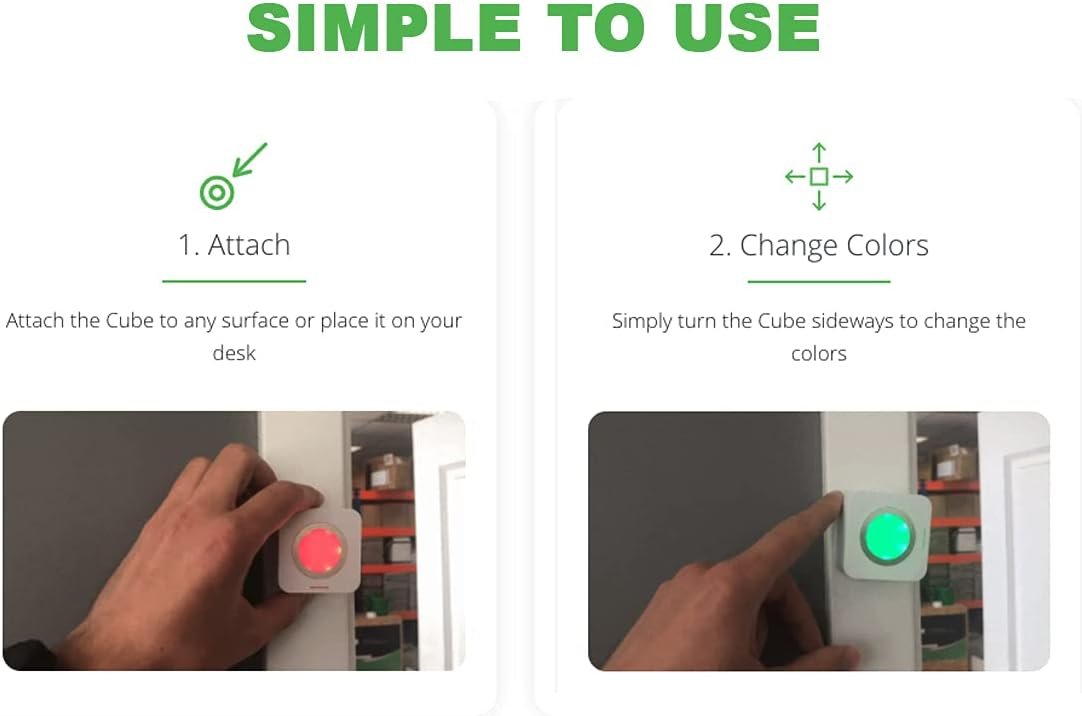 SIMPLE TO USE

1. Attach

Attach the Cube to any surface or place it on your desk

2. Change Colors

Simply turn the Cube sideways to change the colors